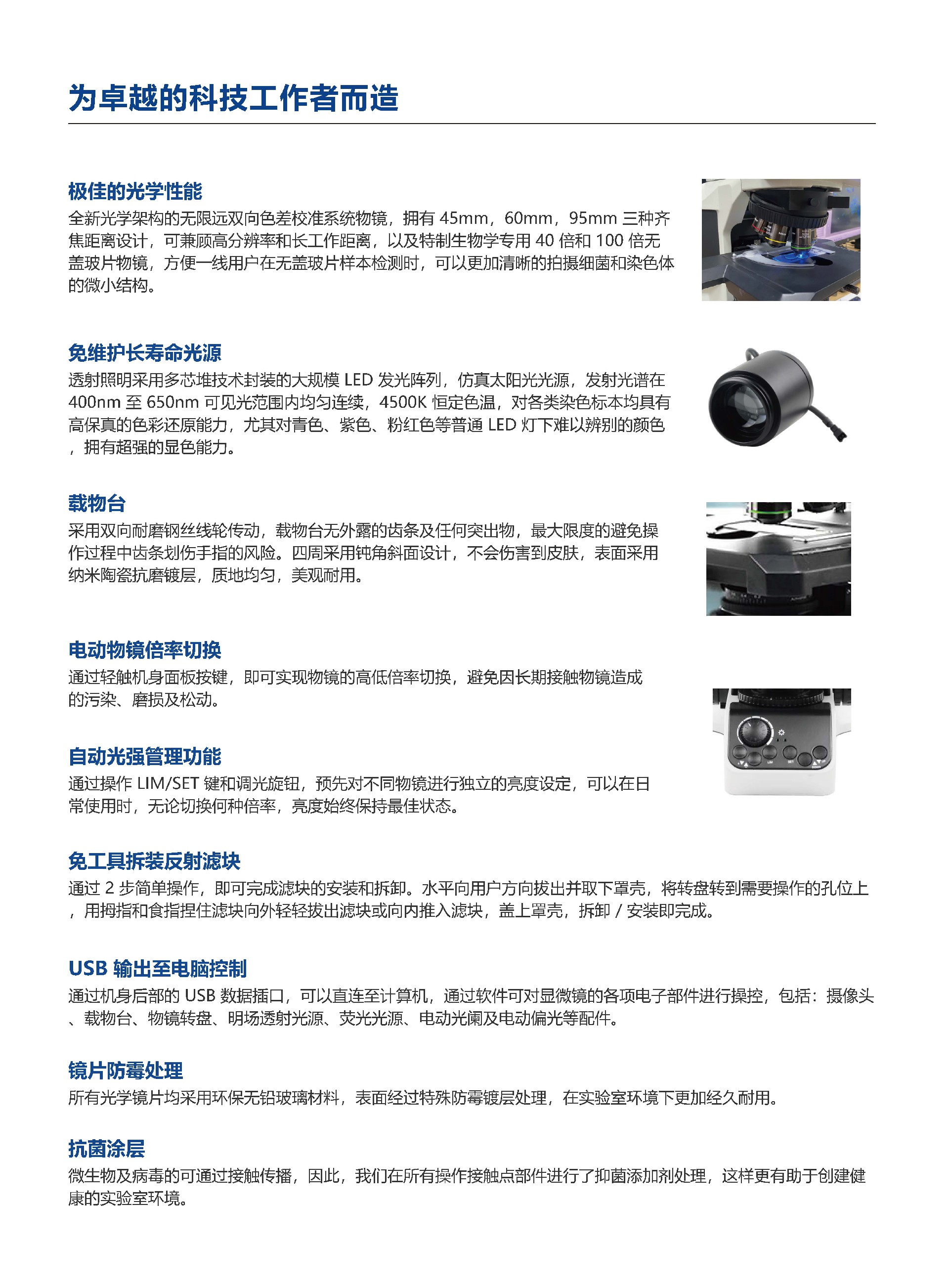 为卓越的科技工作者而造

极佳的光学性能
全新光学架构的无限远双向色差校准系统物镜，拥有 45mm，60mm，95mm 三种齐焦距离设计，可兼顾高分辨率和长工作距离，以及特制生物学专用 40 倍和 100 倍无盖玻片物镜，方便一线用户在无盖玻片样本检测时，可以更加清晰的拍摄细菌和染色体的微小结构。

免维护长寿命光源
透射照明采用多芯堆技术封装的大规模 LED 发光阵列，仿真太阳光光源，发射光谱在 400nm 至 650nm 可见光范围内均匀连续，4500K 恒定色温，对各类染色标本均具有高保真的色彩还原能力，尤其对青色、紫色、粉红色等普通 LED 灯下难以辨别的颜色，拥有超强的显色能力。

载物台
采用双向耐磨钢丝线轮传动，载物台无外露的齿条及任何突出物，最大限度的避免操作过程中齿条划伤手指的风险。四周采用钝角斜面设计，不会伤害到皮肤，表面采用纳米陶瓷抗磨镀层，质地均匀，美观耐用。

电动物镜倍率切换
通过轻触机身面板按键，即可实现物镜的高低倍率切换，避免因长期接触物镜造成的污染、磨损及松动。

自动光强管理功能
通过操作 LIM/SET 键和调光旋钮，预先对不同物镜进行独立的亮度设定，可以在日常使用时，无论切换何种倍率，亮度始终保持最佳状态。

免工具拆装反射滤块
通过 2 步简单操作，即可完成滤块的安装和拆卸。水平向用户方向拔出并取下罩壳，将转盘转到需要操作的孔位上，用拇指和食指捏住滤块向外轻轻拔出滤块或向内推入滤块，盖上罩壳，拆卸 / 安装即完成。

USB 输出至电脑控制
通过机身后部的 USB 数据插口，可以直连至计算机，通过软件可对显微镜的各项电子部件进行操控，包括：摄像头、载物台、物镜转盘、明场透射光源、荧光光源、电动光阑及电动偏光等配件。

镜片防霉处理
所有光学镜片均采用环保无铅玻璃材料，表面经过特殊防霉镀层处理，在实验室环境下更加经久耐用。

抗菌涂层
微生物及病毒的可通过接触传播，因此，我们在所有操作接触点部件进行了抑菌添加剂处理，这样更有助于创建健康的实验室环境。