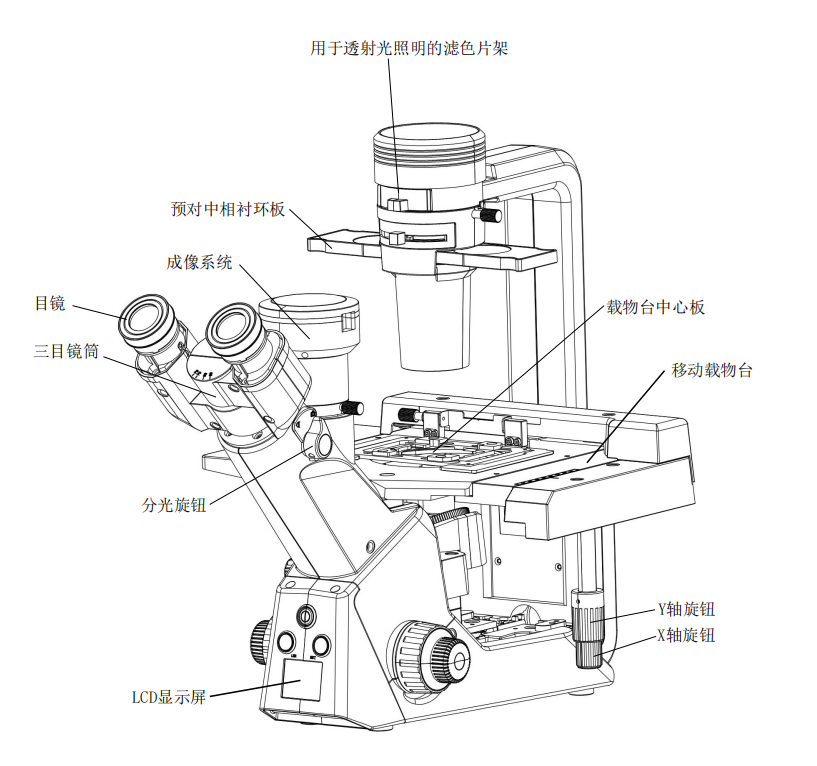 用于透射光照明的滤色片架

预对中相衬环板

成像系统

目镜

三目镜筒

载物台中心板

移动载物台

分光旋钮

Y轴旋钮

X轴旋钮

LCD显示屏