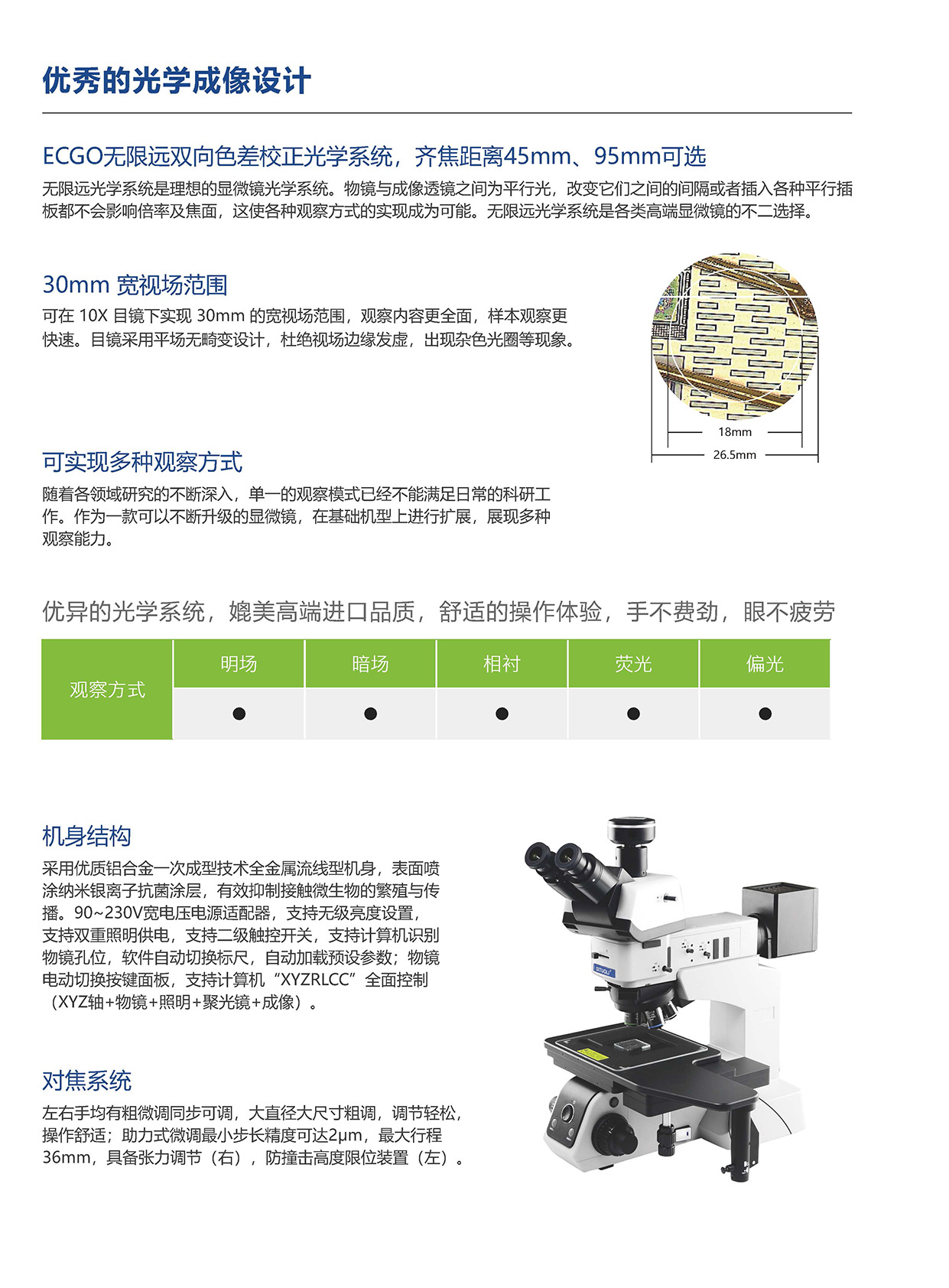 优秀的光学成像设计

ECGO无限远双向色差校正光学系统，齐焦距离45mm、95mm可选

无限远光学系统是理想的显微镜光学系统。物镜与成像透镜之间为平行光，改变它们之间的间隔或者插入各种平行插板都不会影响倍率及焦面，这使各种观察方式的实现成为可能。无限远光学系统是各类高端显微镜的不二选择。

30mm 宽视场范围

可在 10X 目镜下实现 30mm 的宽视场范围，观察内容更全面，样本观察更快速。目镜采用平场无畸变设计，杜绝视场边缘发虚，出现杂色光圈等现象。

18mm
26.5mm

可实现多种观察方式

随着各领域研究的不断深入，单一的观察模式已经不能满足日常的科研工作。作为一款可以不断升级的显微镜，在基础机型上进行扩展，展现多种观察能力。

优异的光学系统，媲美高端进口品质，舒适的操作体验，手不费劲，眼不疲劳

| 观察方式 | 明场 | 暗场 | 相衬 | 荧光 | 偏光 |
|---|---|---|---|---|---|
| | ● | ● | ● | ● | ● |

机身结构

采用优质铝合金一次成型技术全金属流线型机身，表面喷涂纳米银离子抗菌涂层，有效抑制接触微生物的繁殖与传播。90~230V宽电压电源适配器，支持无级亮度设置，支持双重照明供电，支持二级触控开关，支持计算机识别物镜孔位，软件自动切换标尺，自动加载预设参数；物镜电动切换按键面板，支持计算机“XYZRLCC”全面控制（XYZ轴+物镜+照明+聚光镜+成像）。

SITUOLI

对焦系统

左右手均有粗微调同步可调，大直径大尺寸粗调，调节轻松，操作舒适；助力式微调最小步长精度可达2μm，最大行程36mm，具备张力调节（右），防撞击高度限位装置（左）。