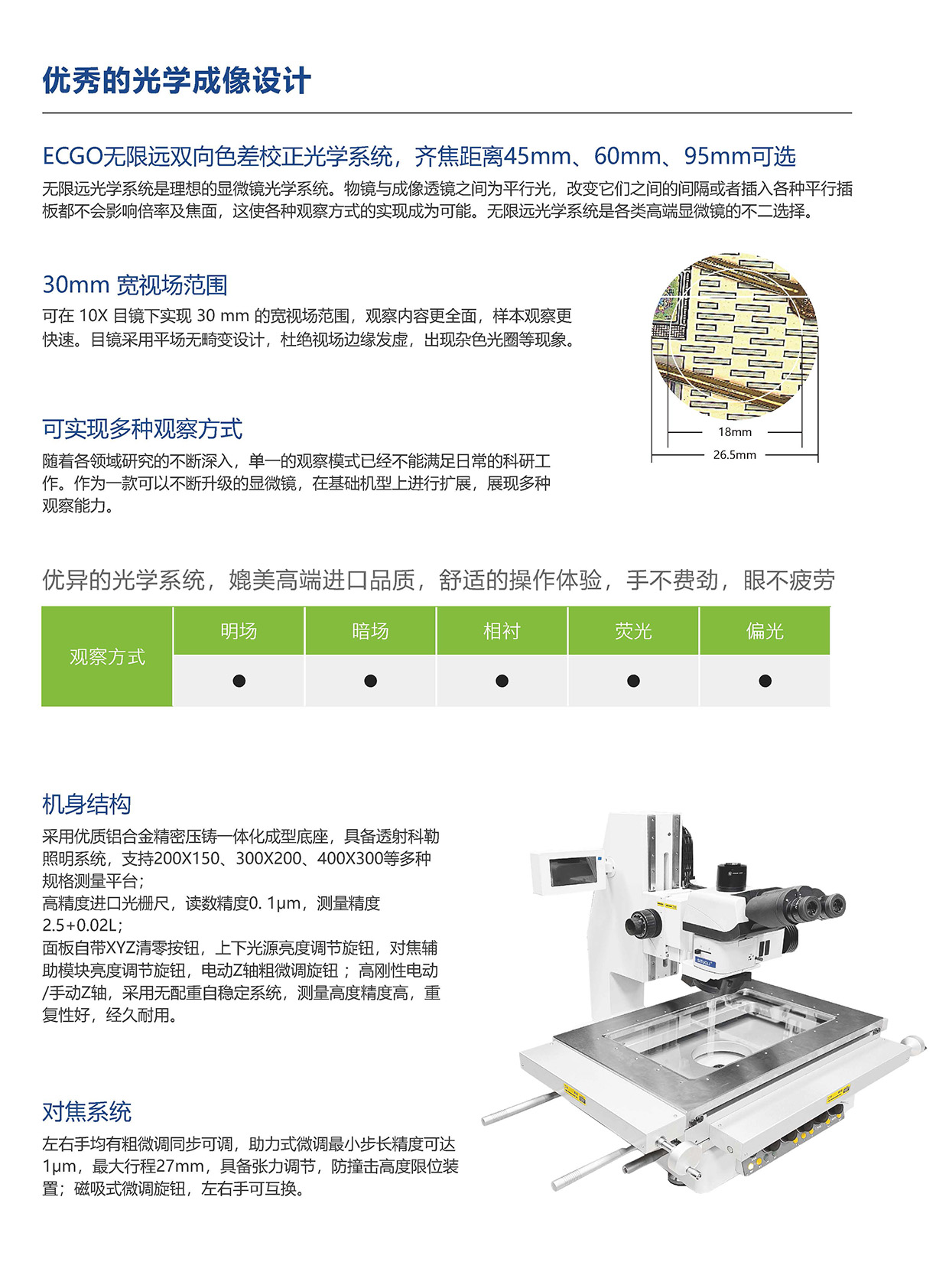 优秀的光学成像设计

ECGO无限远双向色差校正光学系统，齐焦距离45mm、60mm、95mm可选

无限远光学系统是理想的显微镜光学系统。物镜与成像透镜之间为平行光，改变它们之间的间隔或者插入各种平行插板都不会影响倍率及焦面，这使各种观察方式的实现成为可能。无限远光学系统是各类高端显微镜的不二选择。

30mm 宽视场范围

可在 10X 目镜下实现 30 mm 的宽视场范围，观察内容更全面，样本观察更快速。目镜采用平场无畸变设计，杜绝视场边缘发虚，出现杂色光圈等现象。

18mm

26.5mm

可实现多种观察方式

随着各领域研究的不断深入，单一的观察模式已经不能满足日常的科研工作。作为一款可以不断升级的显微镜，在基础机型上进行扩展，展现多种观察能力。

优异的光学系统，媲美高端进口品质，舒适的操作体验，手不费劲，眼不疲劳

| 观察方式 | 明场 | 暗场 | 相衬 | 荧光 | 偏光 |
|---|---|---|---|---|---|
| | ● | ● | ● | ● | ● |

机身结构

采用优质铝合金精密压铸一体化成型底座，具备透射科勒照明系统，支持200X150、300X200、400X300等多种规格测量平台；
高精度进口光栅尺，读数精度0. 1μm，测量精度2.5+0.02L；
面板自带XYZ清零按钮，上下光源亮度调节旋钮，对焦辅助模块亮度调节旋钮，电动Z轴粗微调旋钮；高刚性电动/手动Z轴，采用无配重自稳定系统，测量高度精度高，重复性好，经久耐用。

对焦系统

左右手均有粗微调同步可调，助力式微调最小步长精度可达1μm，最大行程27mm，具备张力调节，防撞击高度限位装置；磁吸式微调旋钮，左右手可互换。