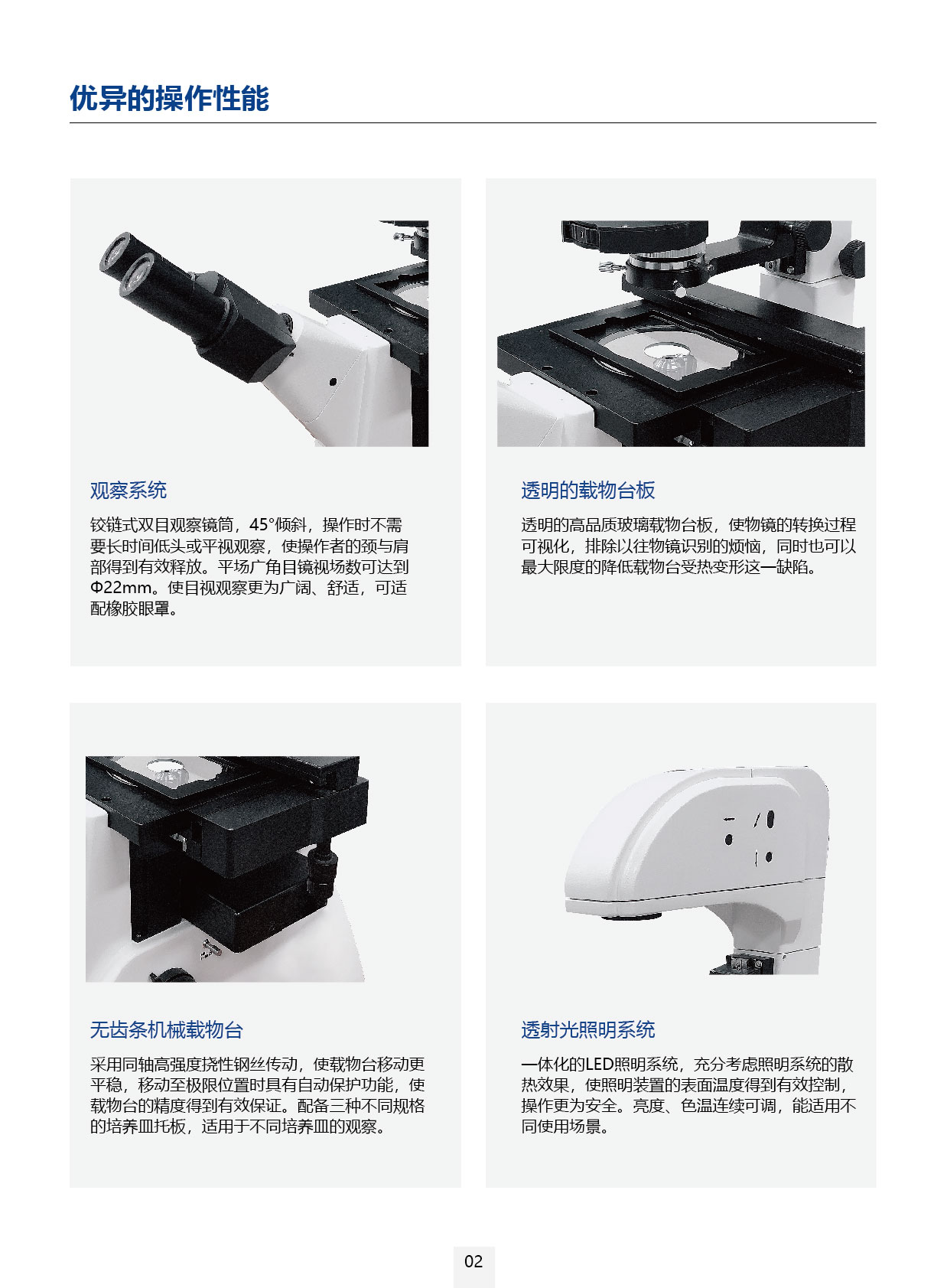 优异的操作性能

观察系统

铰链式双目观察镜筒，45°倾斜，操作时不需要长时间低头或平视观察，使操作者的颈与肩部得到有效释放。平场广角目镜视场数可达到Φ22mm。使目视观察更为广阔、舒适，可适配橡胶眼罩。

透明的载物台板

透明的高品质玻璃载物台板，使物镜的转换过程可视化，排除以往物镜识别的烦恼，同时也可以最大限度的降低载物台受热变形这一缺陷。

无齿条机械载物台

采用同轴高强度挠性钢丝传动，使载物台移动更平稳，移动至极限位置时具有自动保护功能，使载物台的精度得到有效保证。配备三种不同规格的培养皿托板，适用于不同培养皿的观察。

透射光照明系统

一体化的LED照明系统，充分考虑照明系统的散热效果，使照明装置的表面温度得到有效控制，操作更为安全。亮度、色温连续可调，能适用不同使用场景。

02