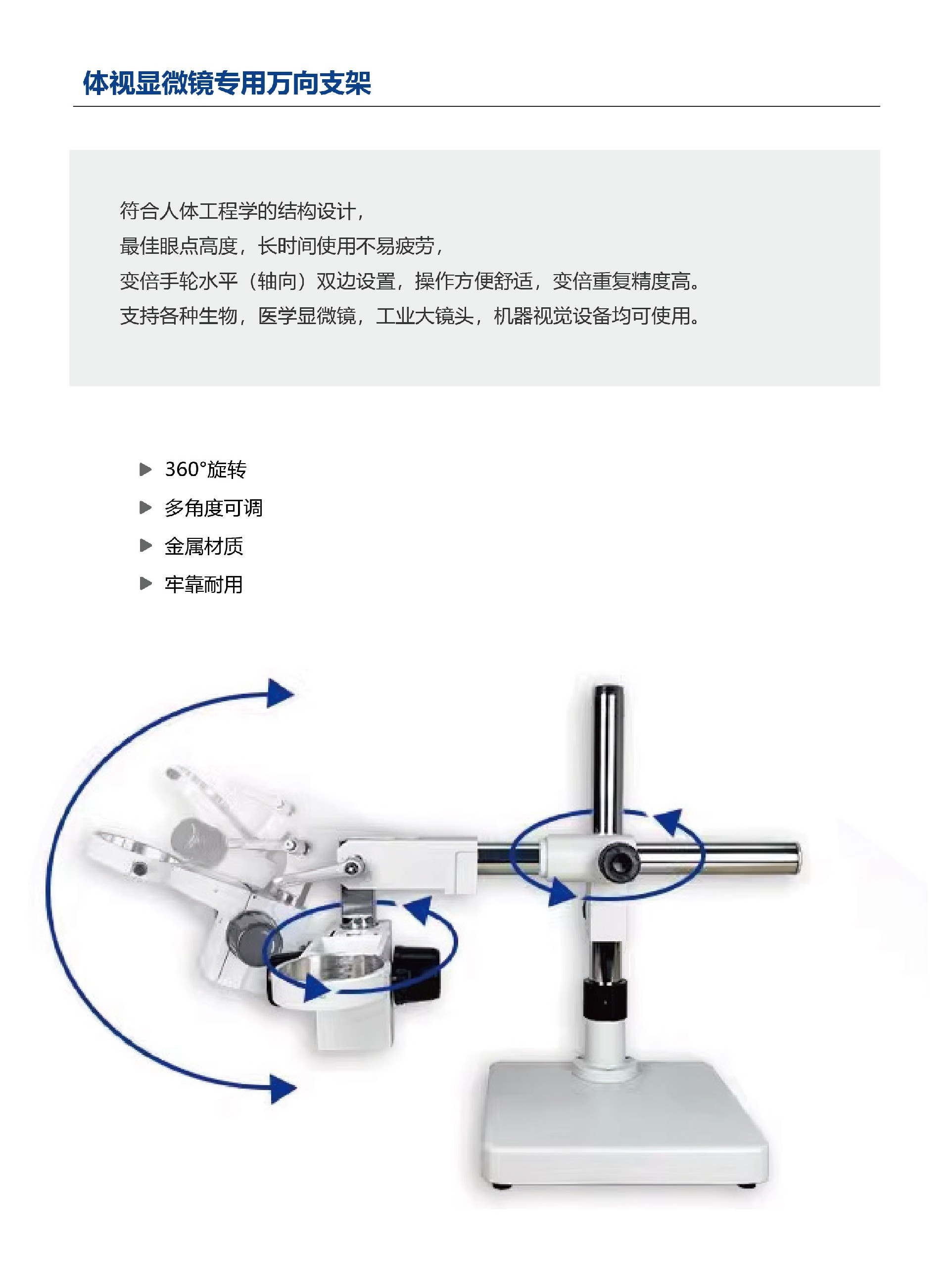 体视显微镜专用万向支架

符合人体工程学的结构设计，
最佳眼点高度，长时间使用不易疲劳，
变倍手轮水平（轴向）双边设置，操作方便舒适，变倍重复精度高。
支持各种生物，医学显微镜，工业大镜头，机器视觉设备均可使用。

▶ 360°旋转
▶ 多角度可调
▶ 金属材质
▶ 牢靠耐用